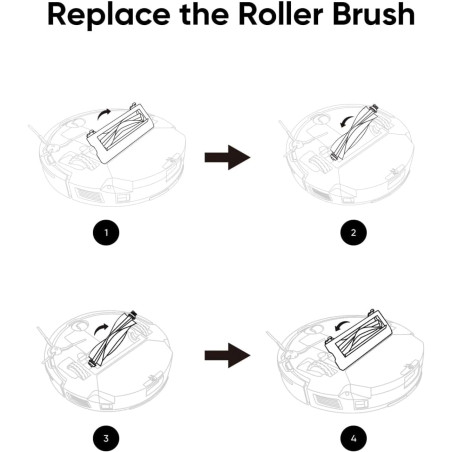 Replace the Roller Brush

1

2

3

4