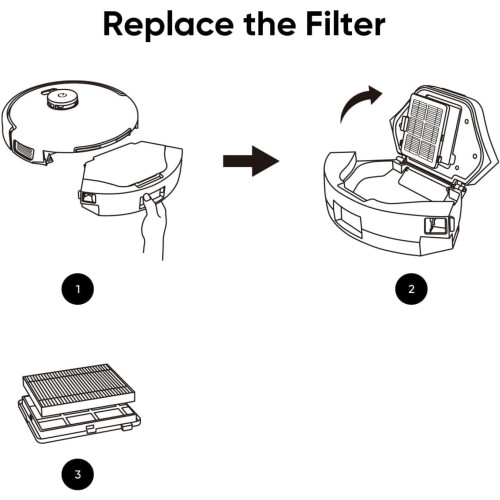 Replace the Filter

1

2

3